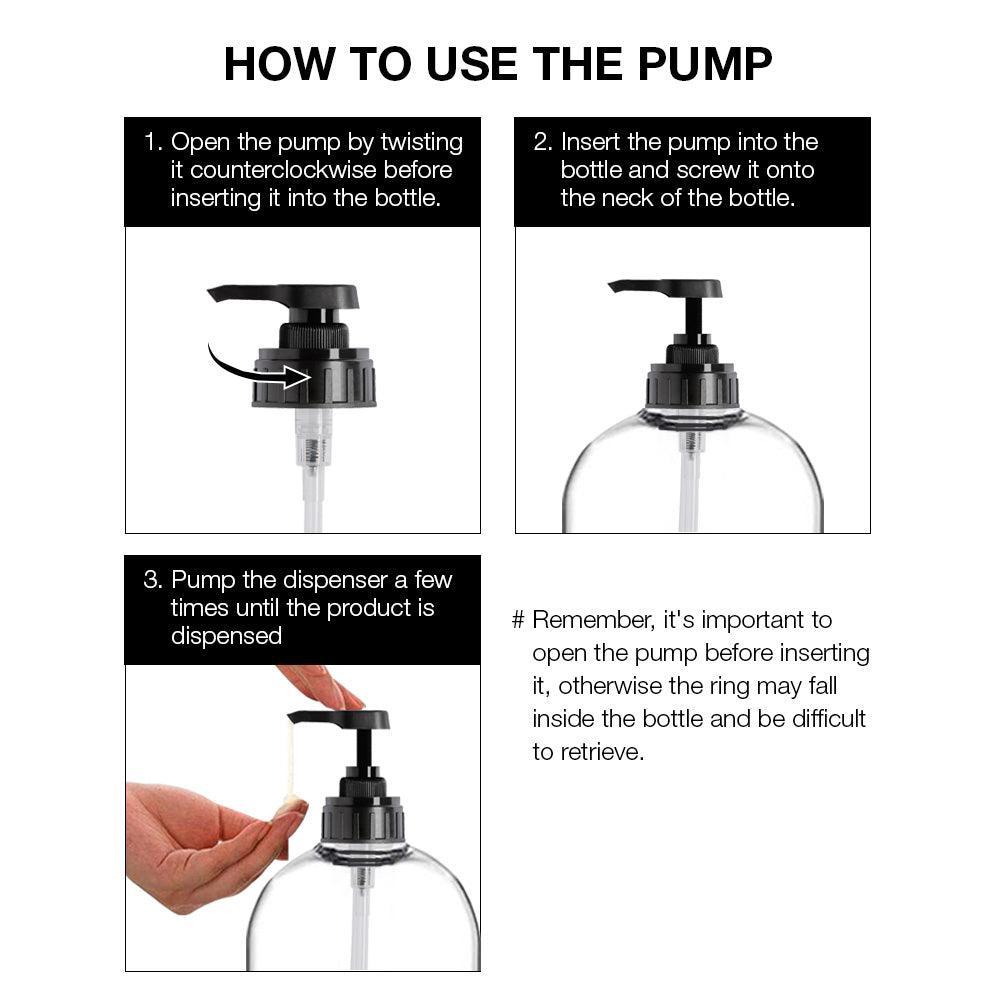 HOW TO USE THE PUMP

1. Open the pump by twisting it counterclockwise before inserting it into the bottle.

2. Insert the pump into the bottle and screw it onto the neck of the bottle.

3. Pump the dispenser a few times until the product is dispensed

# Remember, it's important to open the pump before inserting it, otherwise the ring may fall inside the bottle and be difficult to retrieve.