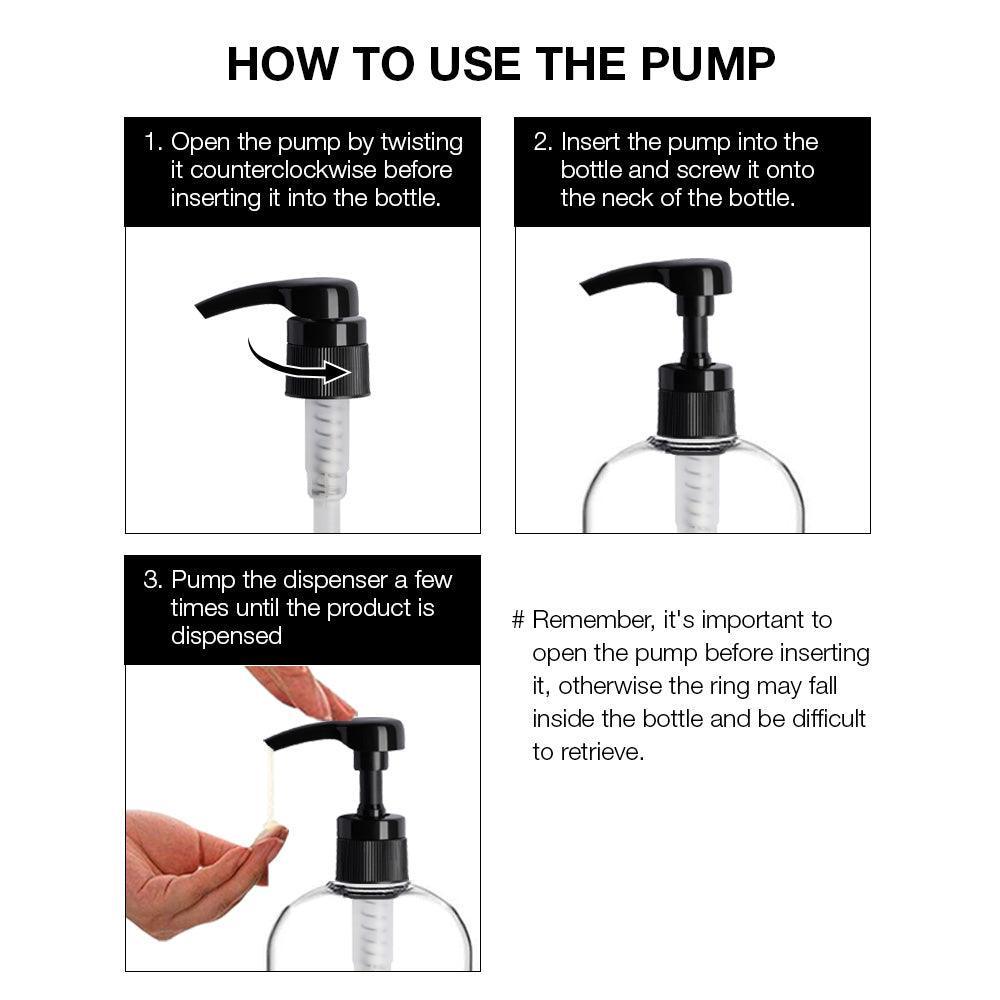 HOW TO USE THE PUMP

1. Open the pump by twisting it counterclockwise before inserting it into the bottle.

2. Insert the pump into the bottle and screw it onto the neck of the bottle.

3. Pump the dispenser a few times until the product is dispensed

# Remember, it's important to open the pump before inserting it, otherwise the ring may fall inside the bottle and be difficult to retrieve.